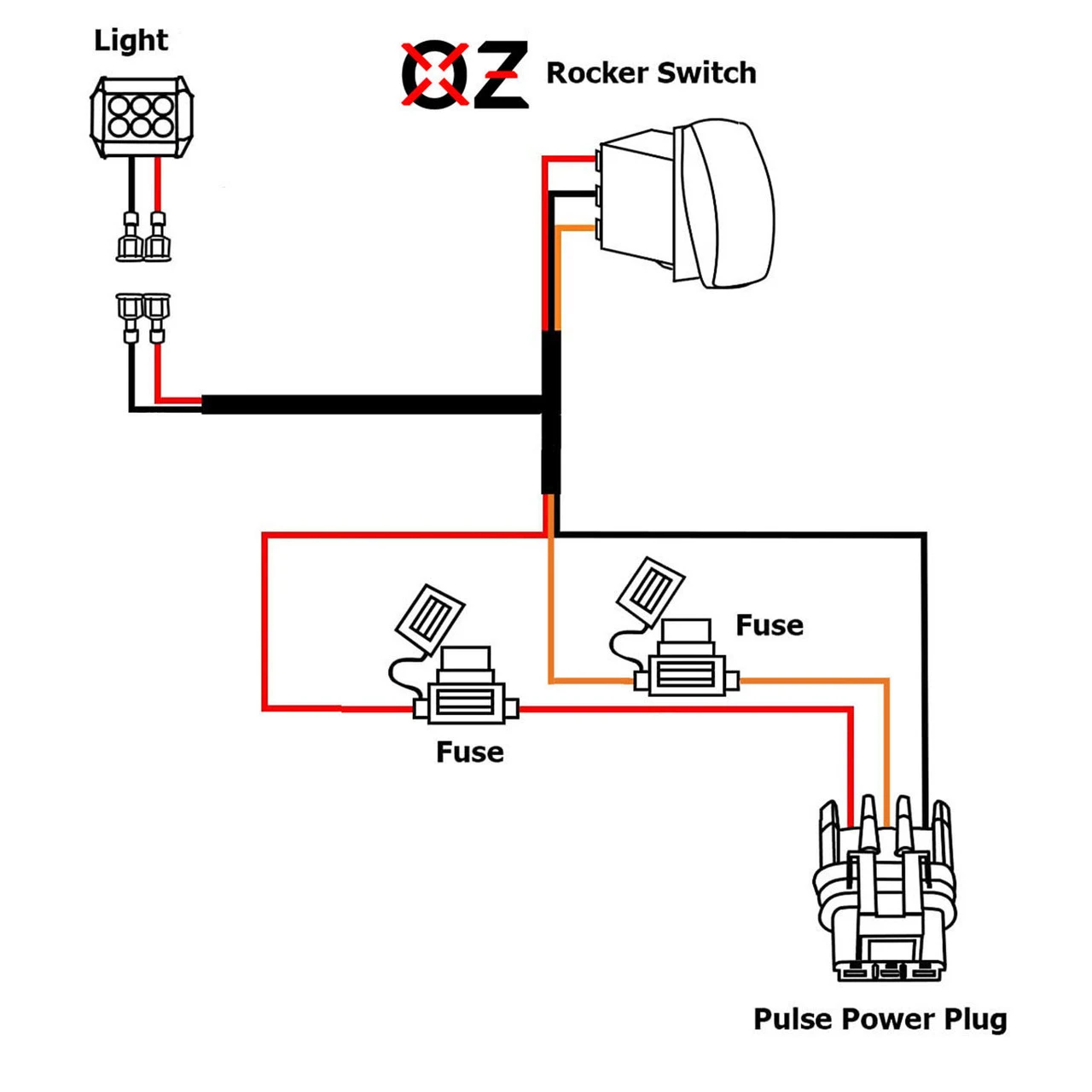 Light

OZ Rocker Switch

Fuse

Fuse

Pulse Power Plug