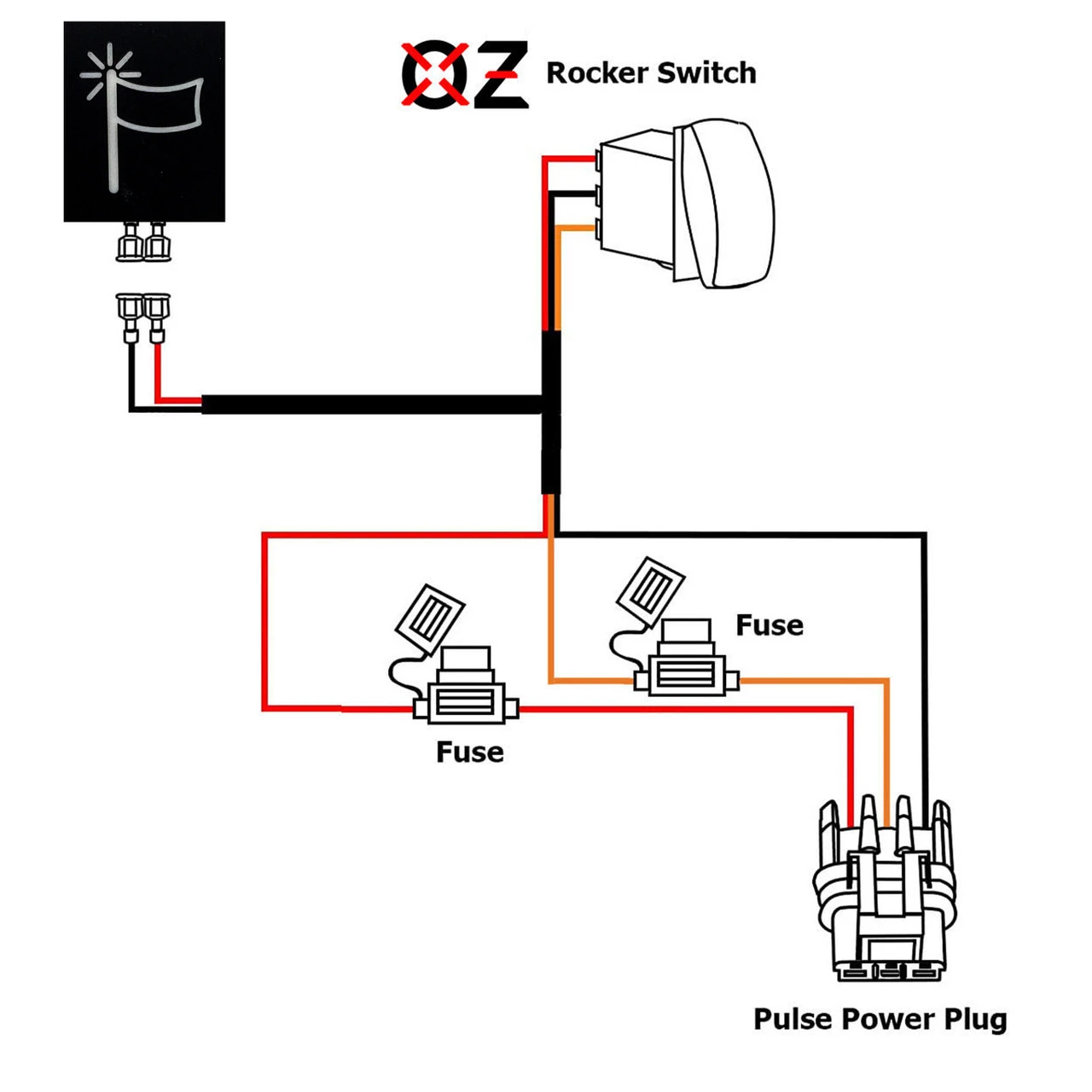 OZ Rocker Switch

Fuse

Fuse

Pulse Power Plug