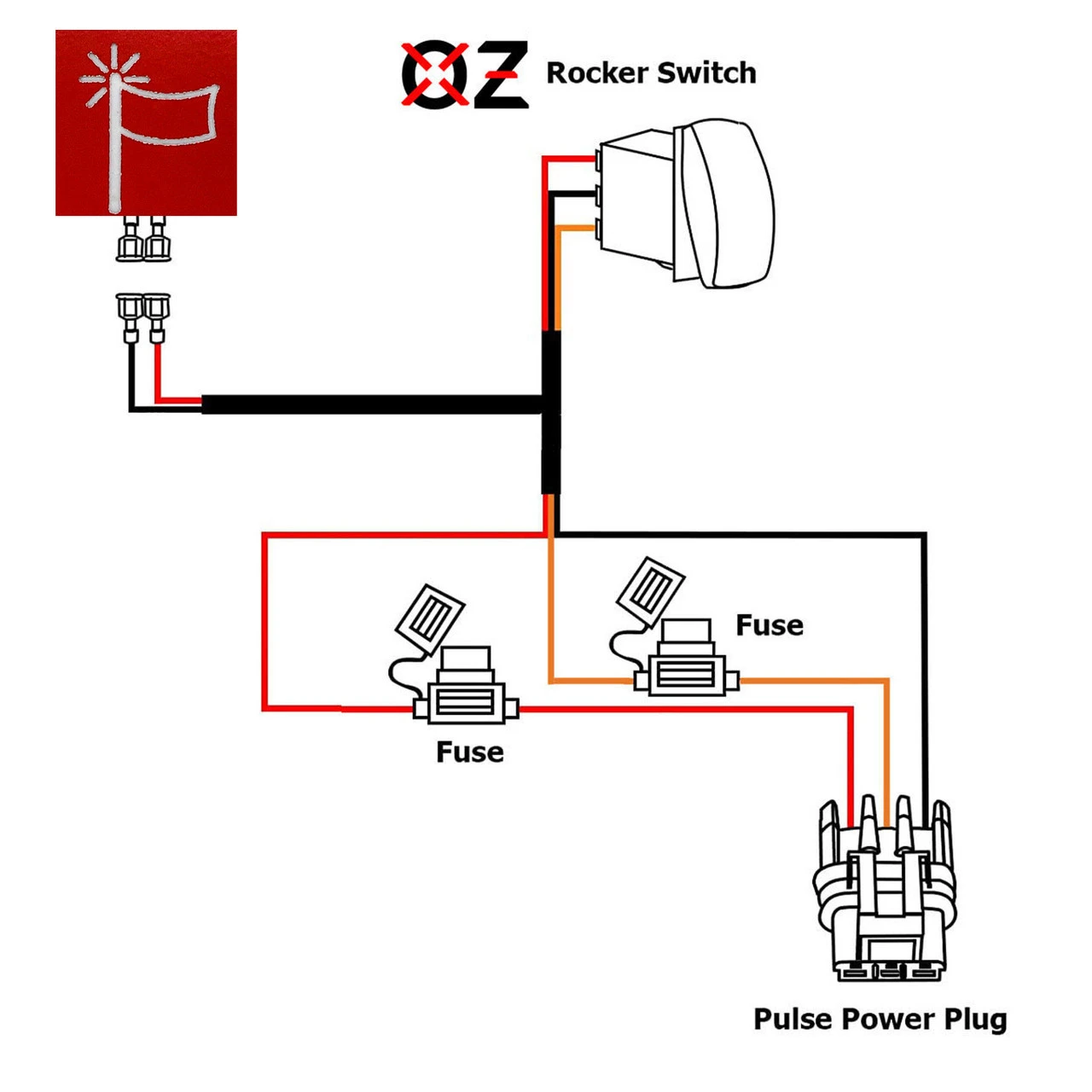 OZ Rocker Switch

Fuse

Fuse

Pulse Power Plug