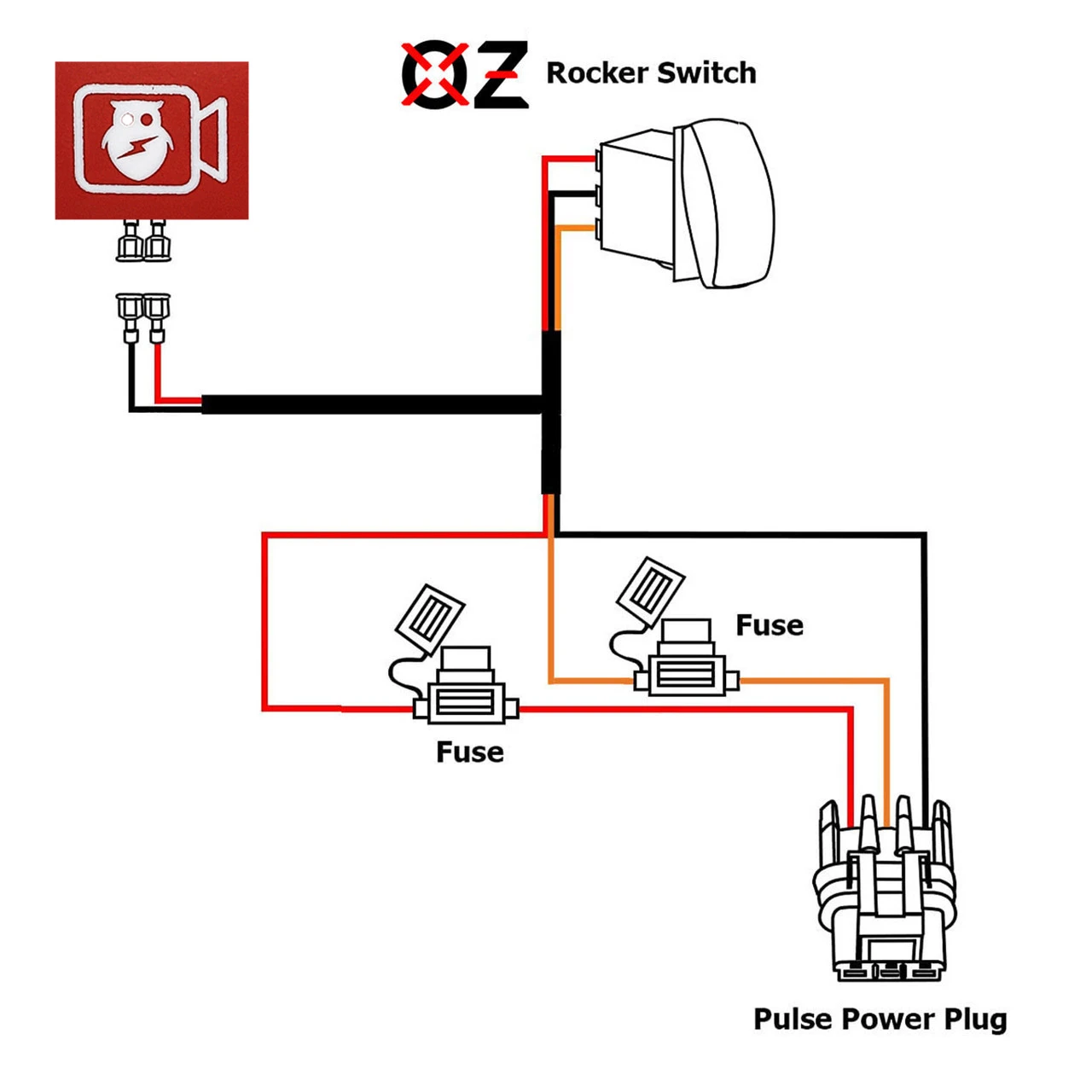 OZ Rocker Switch

Fuse

Fuse

Pulse Power Plug