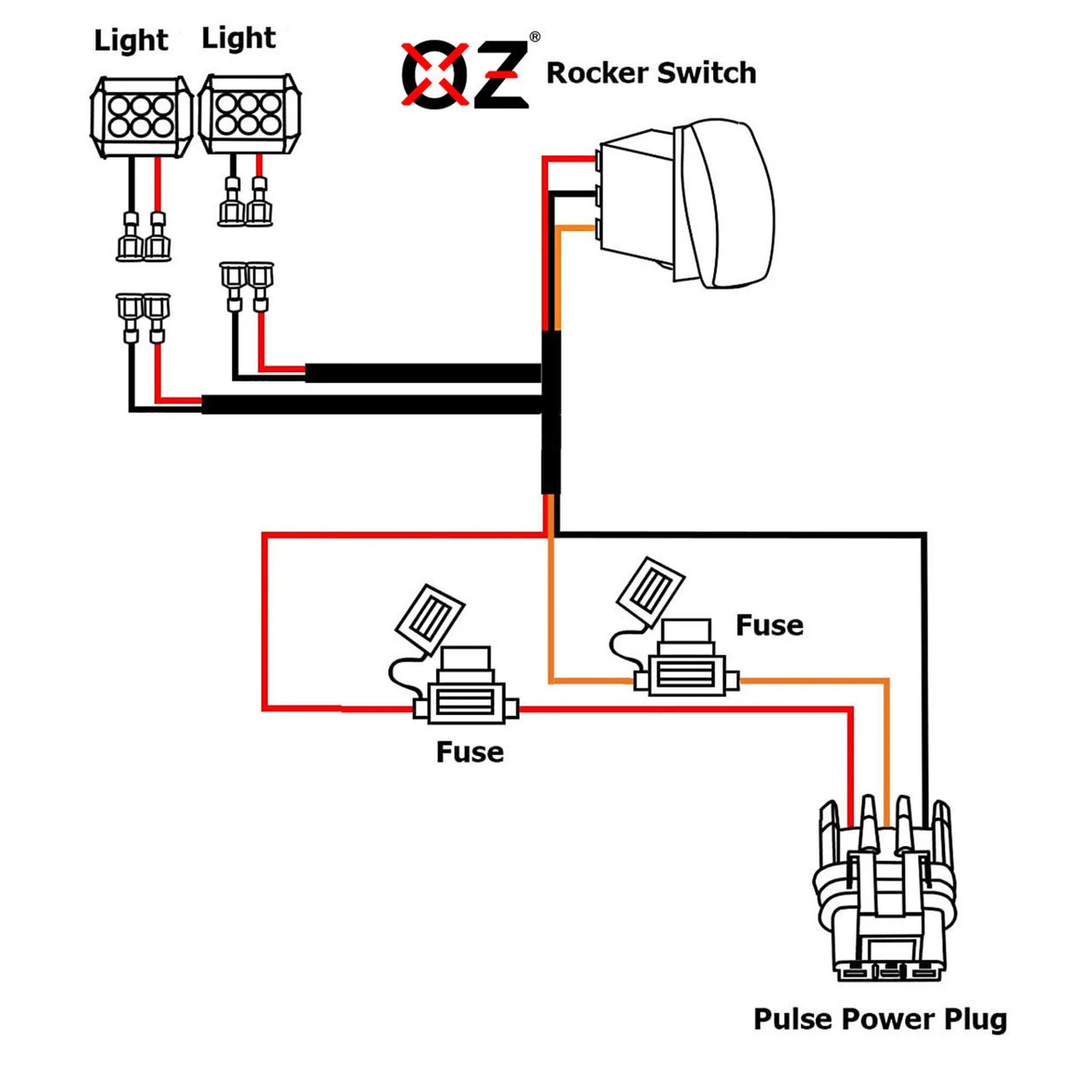 Light Light

OZ®

Rocker Switch

Fuse

Fuse

Pulse Power Plug