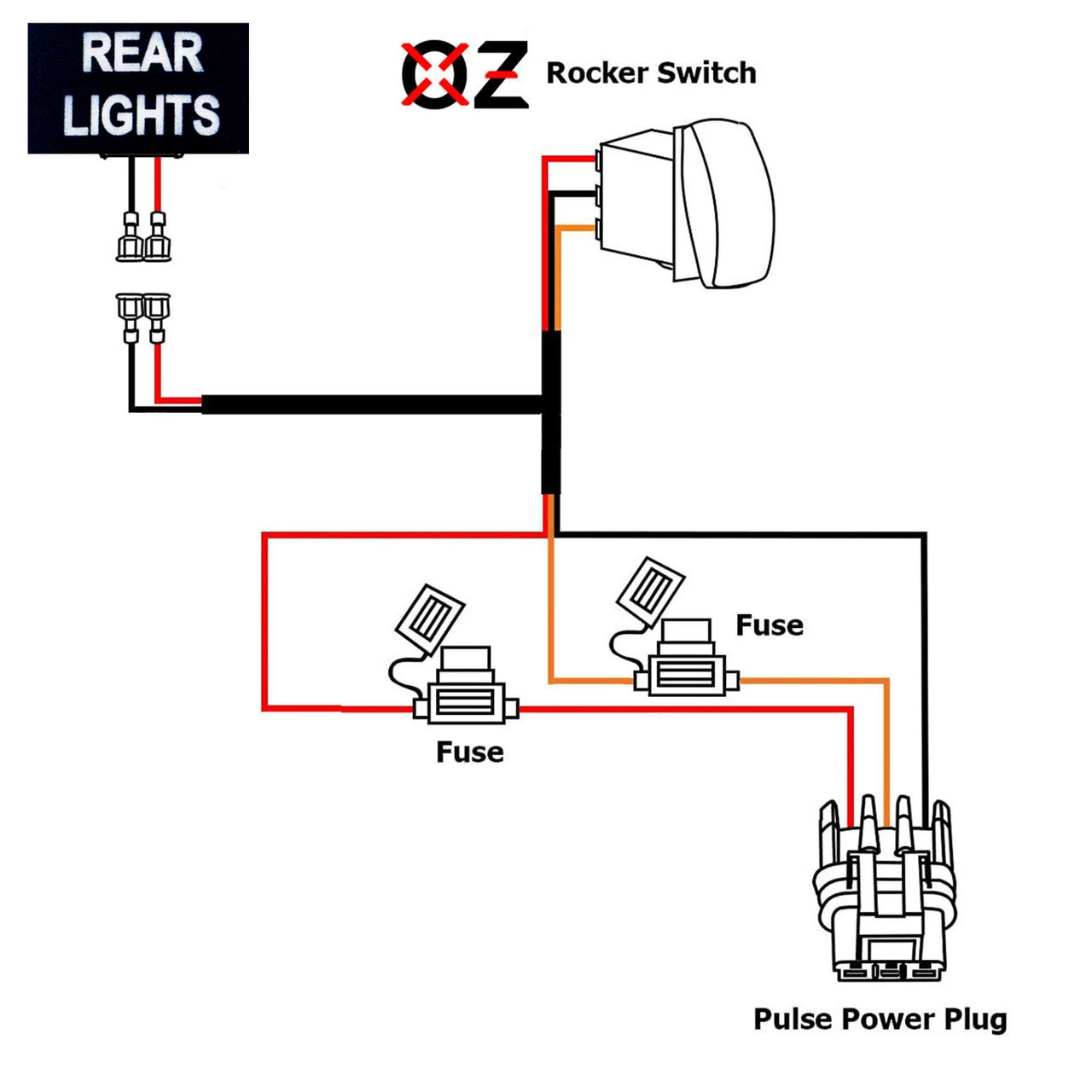 REAR LIGHTS

OZ Rocker Switch

Fuse

Fuse

Pulse Power Plug