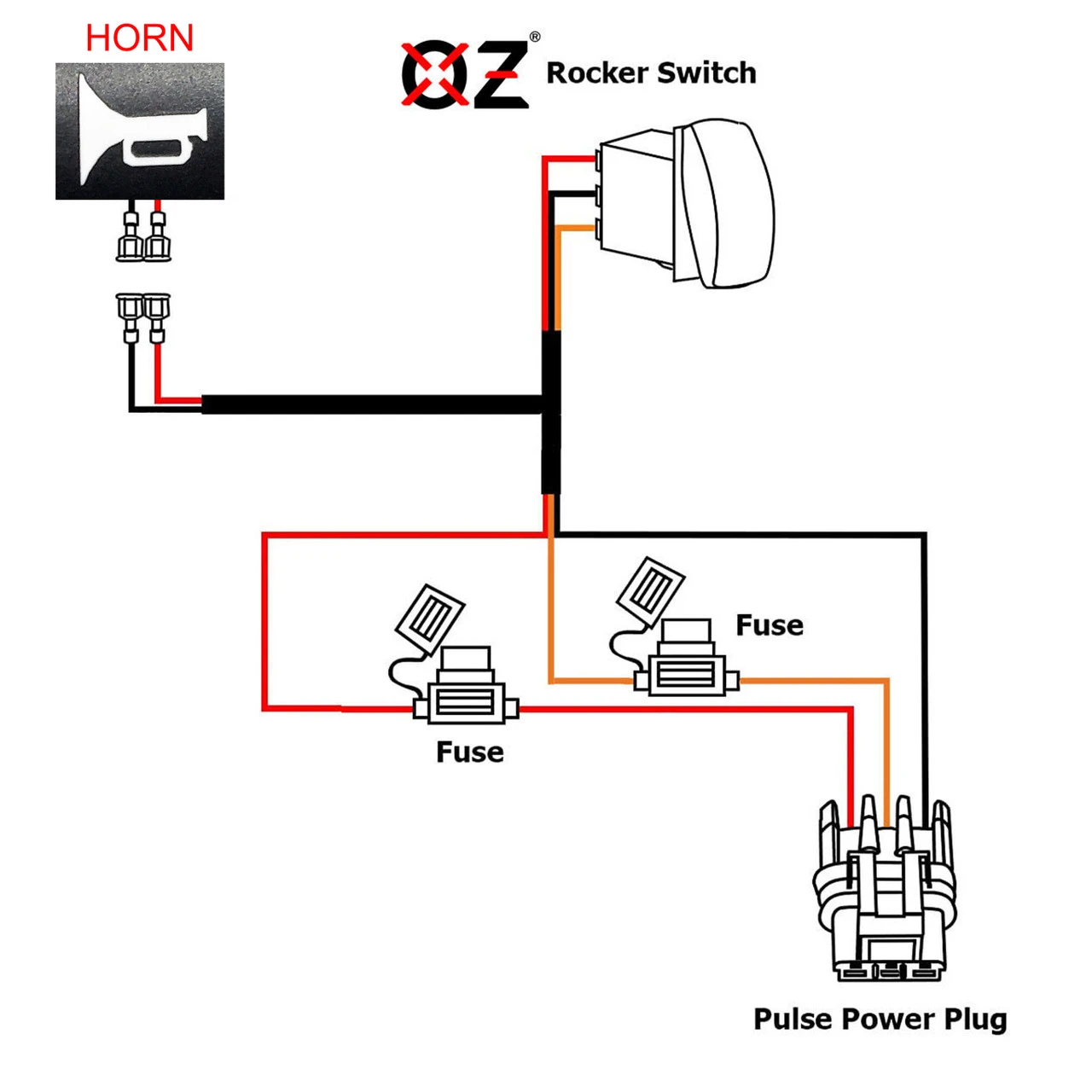 HORN

OZ® Rocker Switch

Fuse

Fuse

Pulse Power Plug