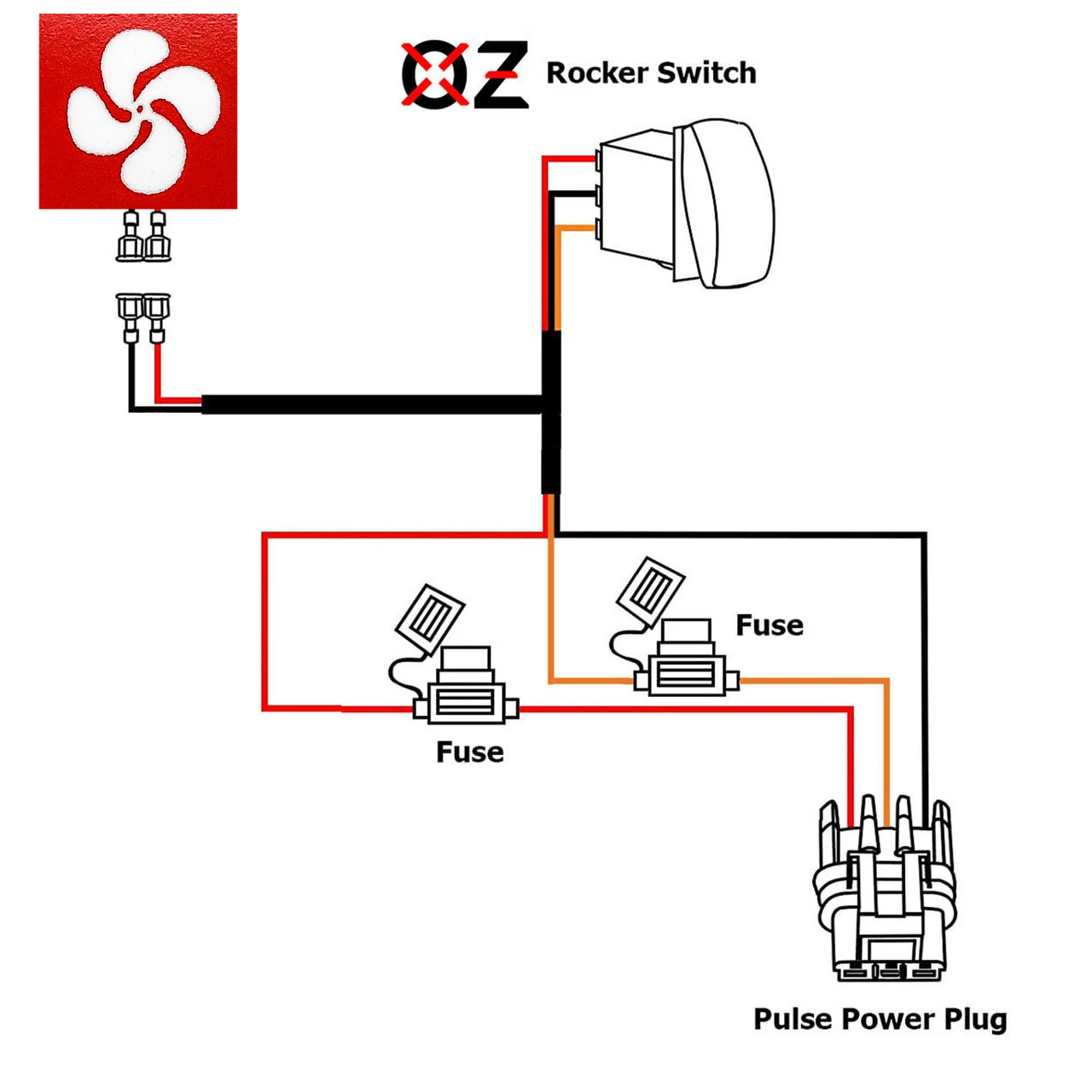 OZ Rocker Switch

Fuse

Fuse

Pulse Power Plug